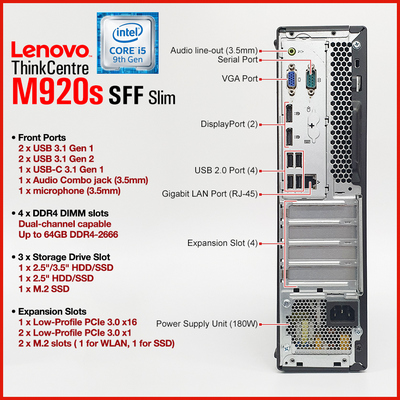 Lenovo
ThinkCentre
M920s SFF Slim

intel
CORE i5
9th Gen

• Front Ports
2 x USB 3.1 Gen 1
2 x USB 3.1 Gen 2
1 x USB-C 3.1 Gen 1
1 x Audio Combo jack (3.5mm)
1 x microphone (3.5mm)

• 4 x DDR4 DIMM slots
Dual-channel capable
Up to 64GB DDR4-2666

• 3 x Storage Drive Slot
1 x 2.5"/3.5" HDD/SSD
1 x 2.5" HDD/SSD
1 x M.2 SSD

• Expansion Slots
1 x Low-Profile PCIe 3.0 x16
2 x Low-Profile PCIe 3.0 x1
2 x M.2 slots ( 1 for WLAN, 1 for SSD)

Audio line-out (3.5mm)
Serial Port
VGA Port
DisplayPort (2)
USB 2.0 Port (4)
Gigabit LAN Port (RJ-45)
Expansion Slot (4)
Power Supply Unit (180W)