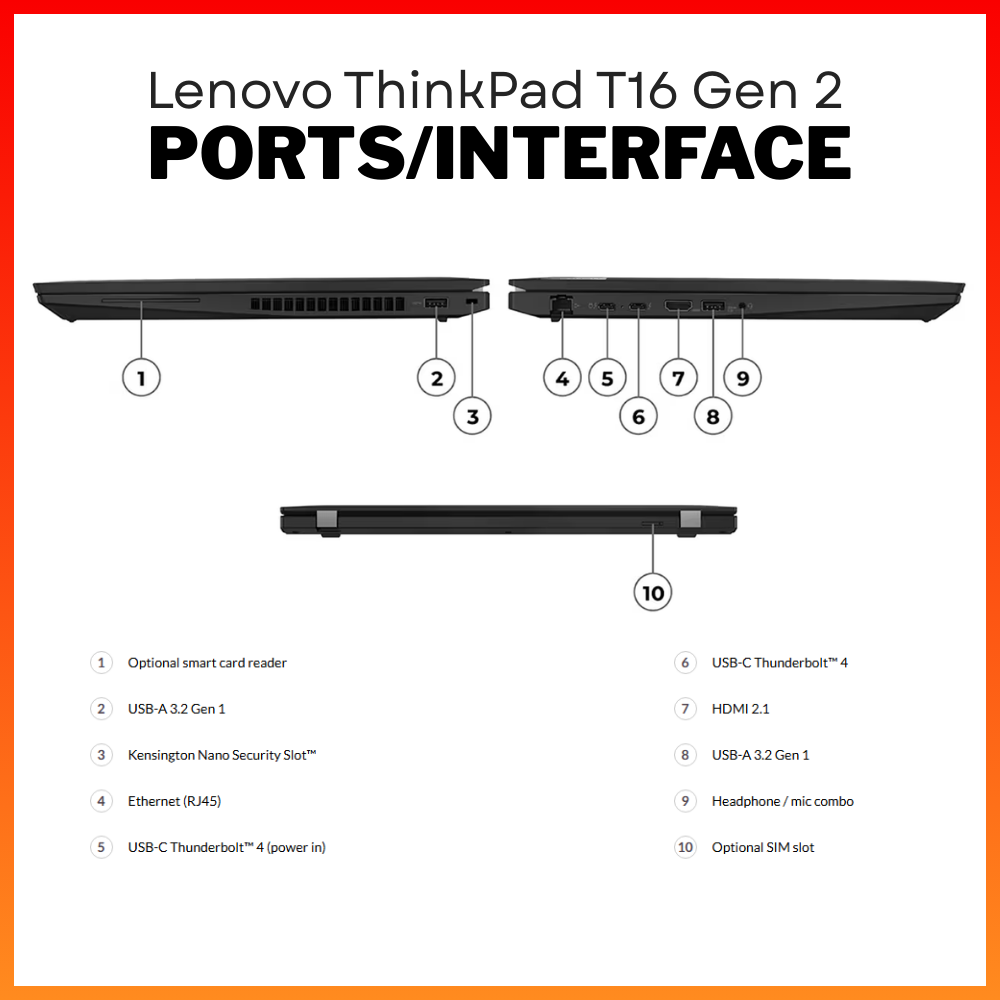 Lenovo ThinkPad T16 Gen 2
PORTS/INTERFACE

1 2 3 4 5 6 7 8 9

10

1 Optional smart card reader

2 USB-A 3.2 Gen 1

3 Kensington Nano Security Slot™

4 Ethernet (RJ45)

5 USB-C Thunderbolt™ 4 (power in)

6 USB-C Thunderbolt™ 4

7 HDMI 2.1

8 USB-A 3.2 Gen 1

9 Headphone / mic combo

10 Optional SIM slot