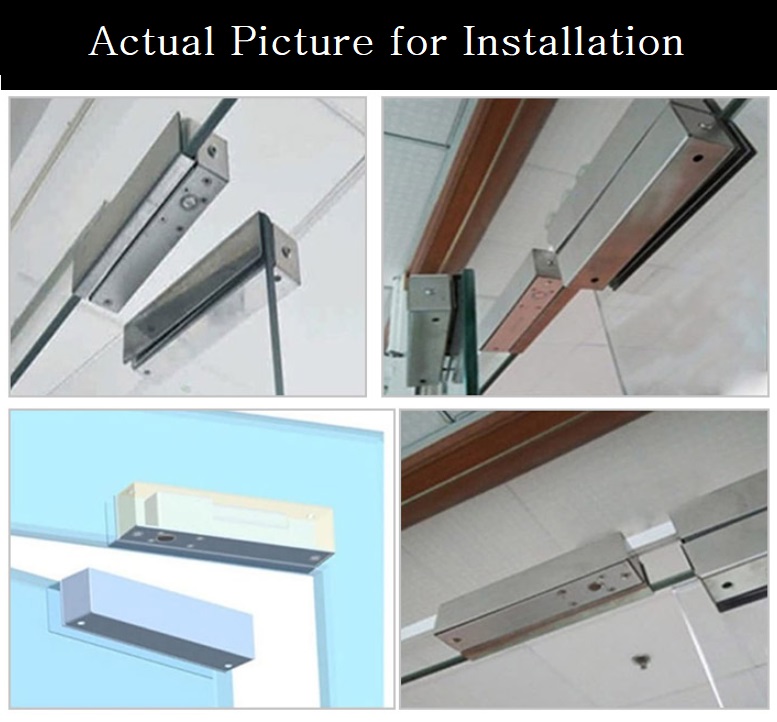 Actual Picture for Installation