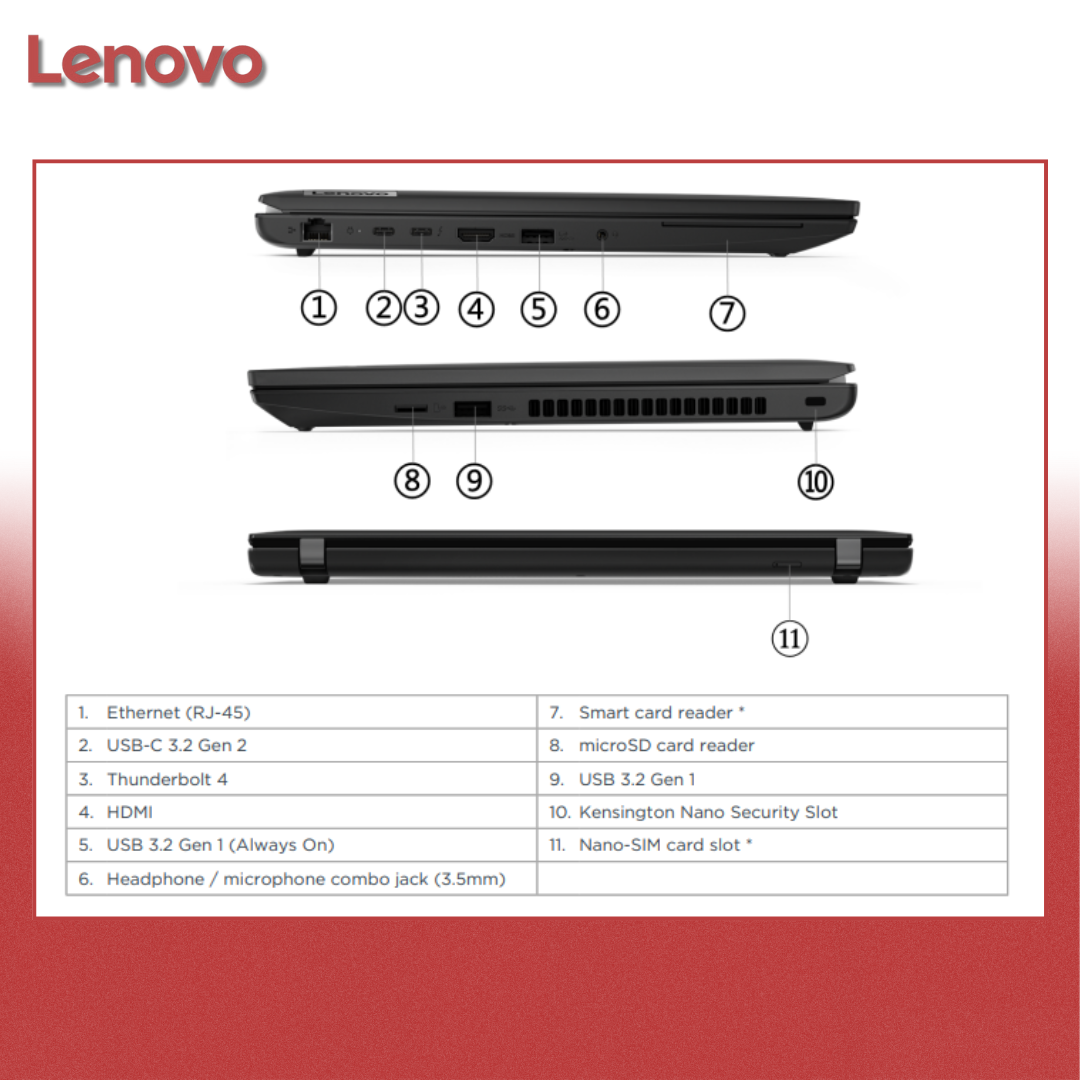 Lenovo

①
②
③
④
⑤
⑥
⑦
⑧
⑨
⑩
⑪

| 1. Ethernet (RJ-45) | 7. Smart card reader * |
|---|---|
| 2. USB-C 3.2 Gen 2 | 8. microSD card reader |
| 3. Thunderbolt 4 | 9. USB 3.2 Gen 1 |
| 4. HDMI | 10. Kensington Nano Security Slot |
| 5. USB 3.2 Gen 1 (Always On) | 11. Nano-SIM card slot * |
| 6. Headphone / microphone combo jack (3.5mm) | |